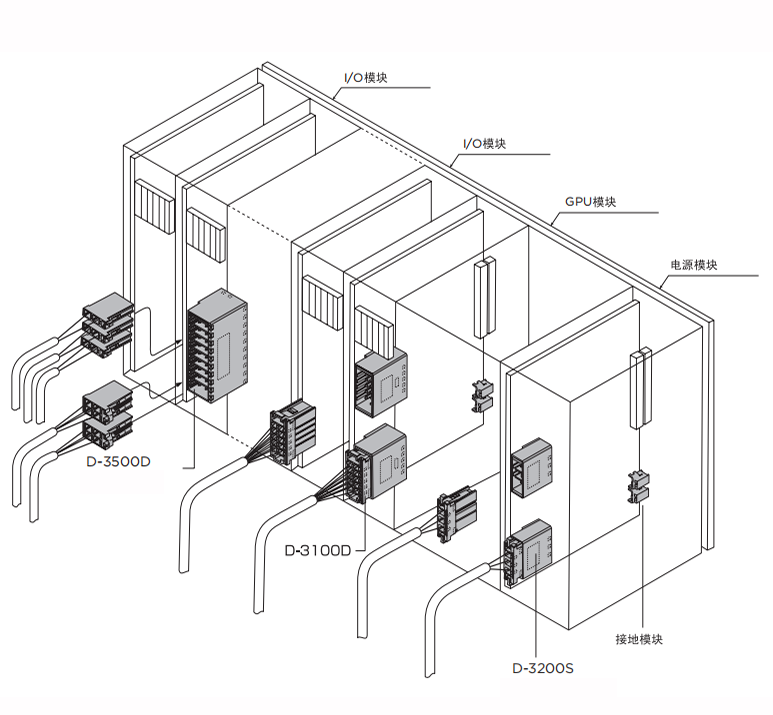 I/O模块

I/O模块

GPU模块

电源模块

D-3500D

D-3100D

接地模块

D-3200S